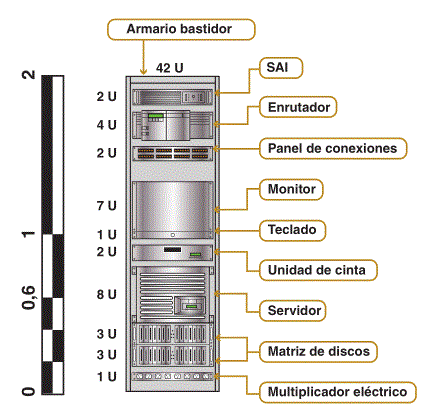 Armario bastidor

42 U

2
1
0,6
0

2 U
4 U
2 U
7 U
1 U
2 U
8 U
3 U
3 U
1 U

SAI
Enrutador
Panel de conexiones
Monitor
Teclado
Unidad de cinta
Servidor
Matriz de discos
Multiplicador eléctrico